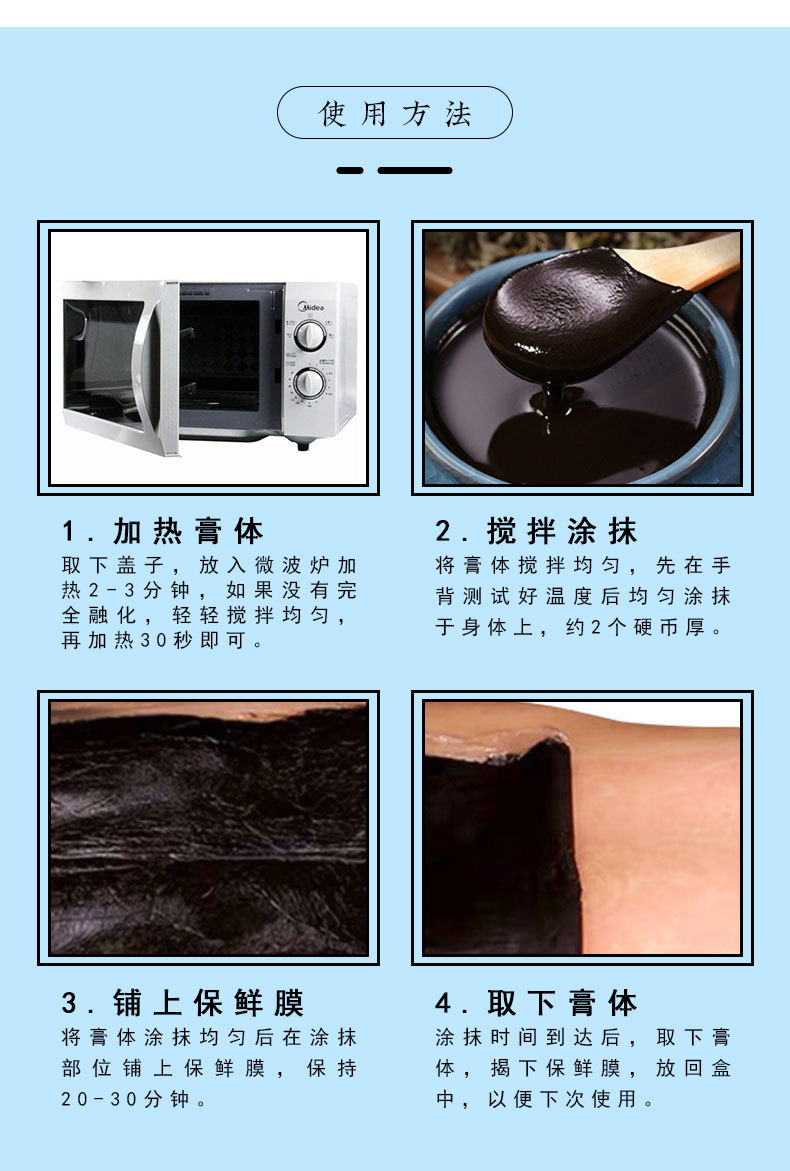 使用方法

Midea

1. 加热膏体
取下盖子，放入微波炉加热2-3分钟，如果没有完全融化，轻轻搅拌均匀，再加热30秒即可。

2. 搅拌涂抹
将膏体搅拌均匀，先在手背测试好温度后均匀涂抹于身体上，约2个硬币厚。

3. 铺上保鲜膜
将膏体涂抹均匀后在涂抹部位铺上保鲜膜，保持20-30分钟。

4. 取下膏体
涂抹时间到达后，取下膏体，揭下保鲜膜，放回盒中，以便下次使用。